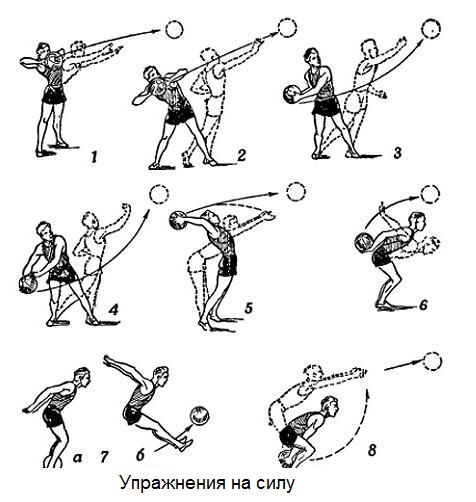 1
2
3
4
5
6
а 7 б
8

Упражнения на силу